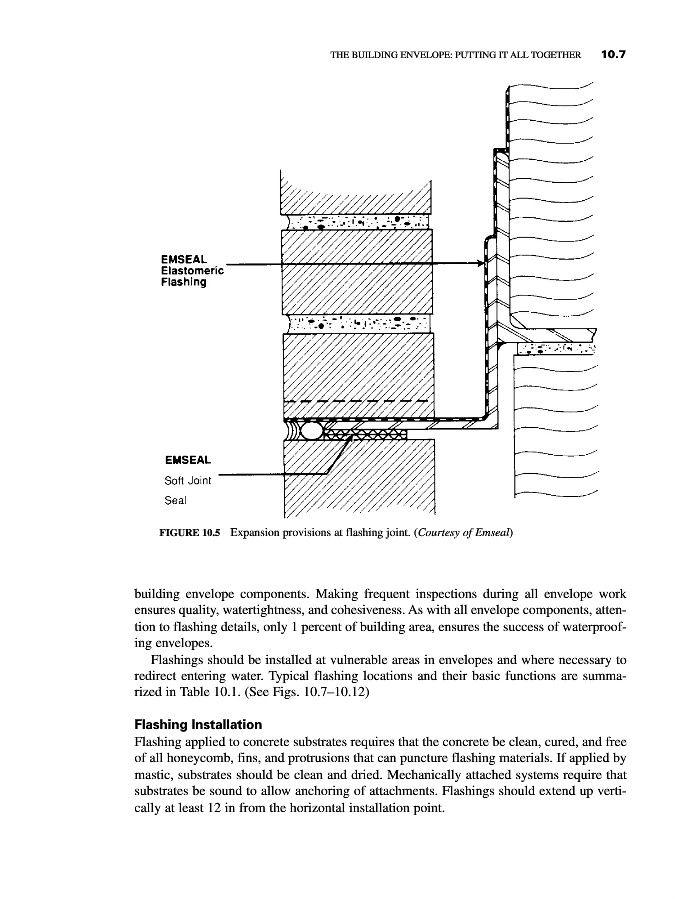 THE BUILDING ENVELOPE: PUTTING IT ALL TOGETHER 10.7

EMSEAL
Elastomeric
Flashing

EMSEAL
Soft Joint
Seal

FIGURE 10.5 Expansion provisions at flashing joint. (Courtesy of Emseal)

building envelope components. Making frequent inspections during all envelope work ensures quality, watertightness, and cohesiveness. As with all envelope components, attention to flashing details, only 1 percent of building area, ensures the success of waterproofing envelopes.

Flashings should be installed at vulnerable areas in envelopes and where necessary to redirect entering water. Typical flashing locations and their basic functions are summarized in Table 10.1. (See Figs. 10.7–10.12)

Flashing Installation
Flashing applied to concrete substrates requires that the concrete be clean, cured, and free of all honeycomb, fins, and protrusions that can puncture flashing materials. If applied by mastic, substrates should be clean and dried. Mechanically attached systems require that substrates be sound to allow anchoring of attachments. Flashings should extend up vertically at least 12 in from the horizontal installation point.