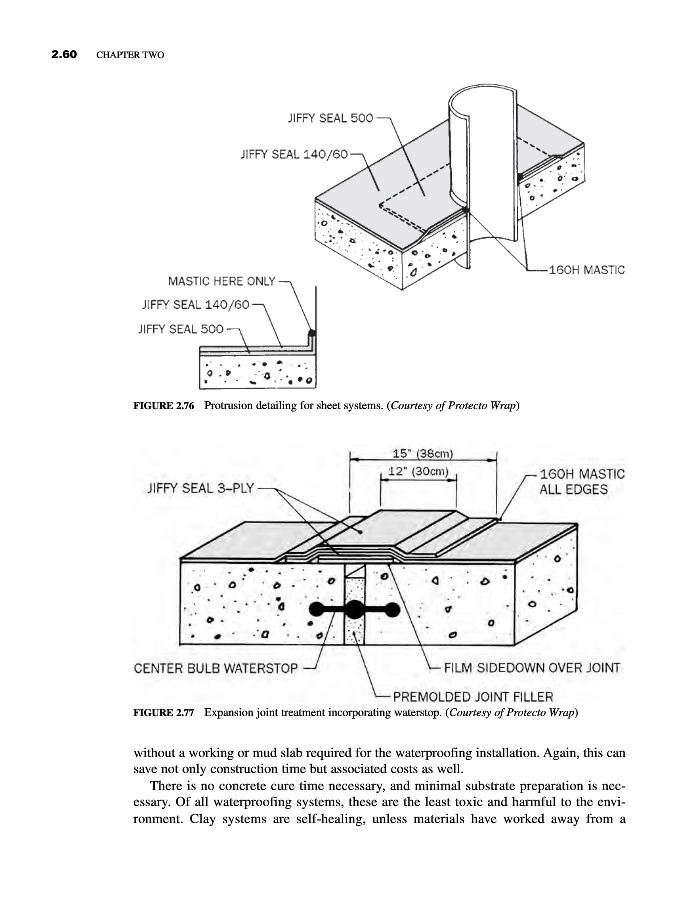 2.60 CHAPTER TWO

JIFFY SEAL 500
JIFFY SEAL 140/60
160H MASTIC
MASTIC HERE ONLY
JIFFY SEAL 140/60
JIFFY SEAL 500

FIGURE 2.76 Protrusion detailing for sheet systems. (Courtesy of Protecto Wrap)

15" (38cm)
12" (30cm)
JIFFY SEAL 3–PLY
160H MASTIC ALL EDGES
CENTER BULB WATERSTOP
FILM SIDEDOWN OVER JOINT
PREMOLDED JOINT FILLER

FIGURE 2.77 Expansion joint treatment incorporating waterstop. (Courtesy of Protecto Wrap)

without a working or mud slab required for the waterproofing installation. Again, this can save not only construction time but associated costs as well.

There is no concrete cure time necessary, and minimal substrate preparation is necessary. Of all waterproofing systems, these are the least toxic and harmful to the environment. Clay systems are self-healing, unless materials have worked away from a