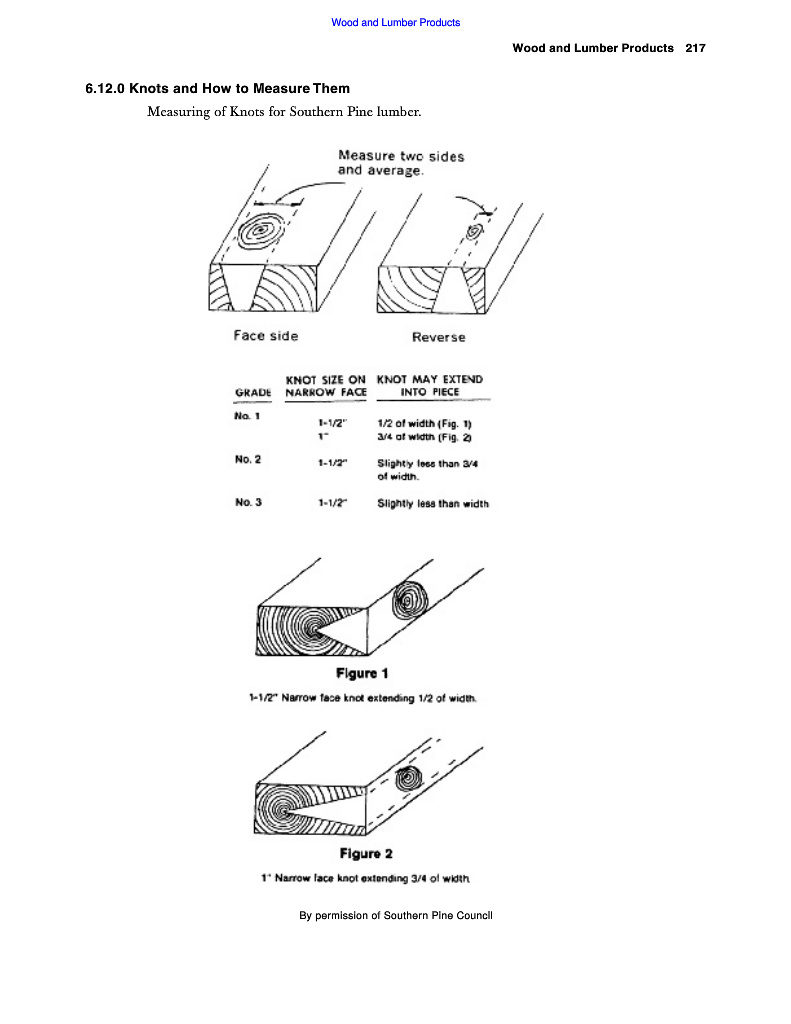 Wood and Lumber Products

Wood and Lumber Products 217

6.12.0 Knots and How to Measure Them

Measuring of Knots for Southern Pine lumber.

Measure two sides and average.

Face side

Reverse

| GRADE | KNOT SIZE ON NARROW FACE | KNOT MAY EXTEND INTO PIECE |
|---|---|---|
| No. 1 | 1-1/2" | 1/2 of width (Fig. 1) |
| | 1" | 3/4 of width (Fig. 2) |
| No. 2 | 1-1/2" | Slightly less than 3/4 of width. |
| No. 3 | 1-1/2" | Slightly less than width |

Figure 1

1-1/2" Narrow face knot extending 1/2 of width.

Figure 2

1" Narrow face knot extending 3/4 of width.

By permission of Southern Pine Council