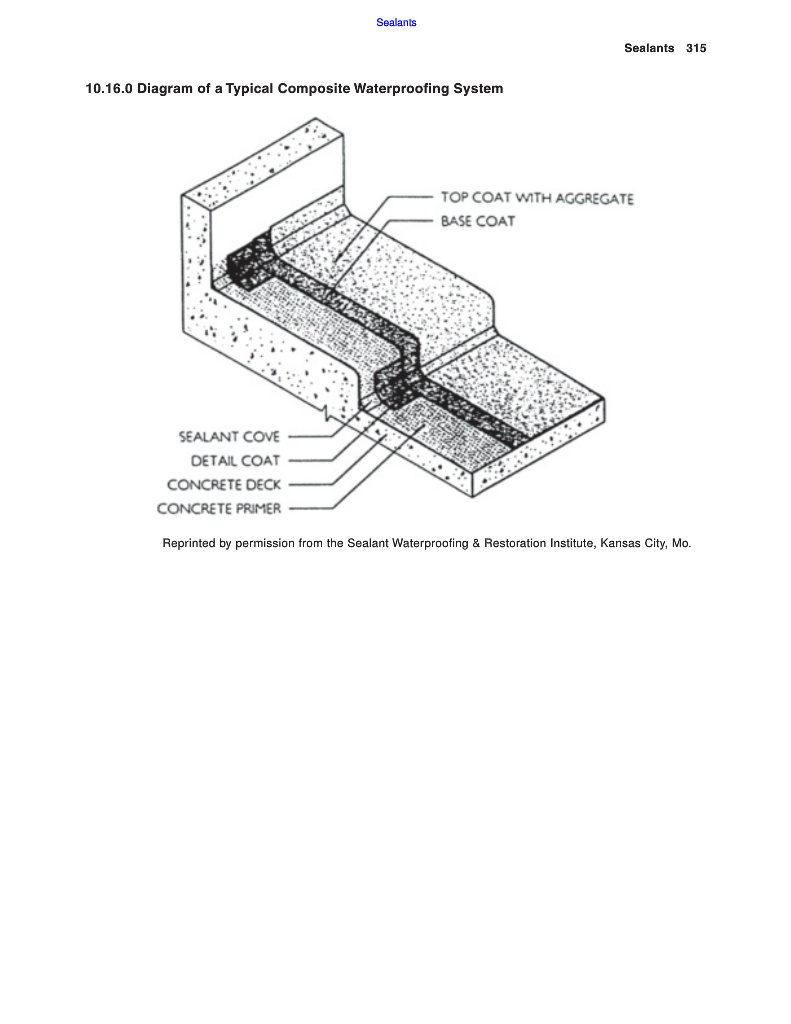 Sealants

Sealants 315

10.16.0 Diagram of a Typical Composite Waterproofing System

TOP COAT WITH AGGREGATE
BASE COAT

SEALANT COVE
DETAIL COAT
CONCRETE DECK
CONCRETE PRIMER

Reprinted by permission from the Sealant Waterproofing & Restoration Institute, Kansas City, Mo.