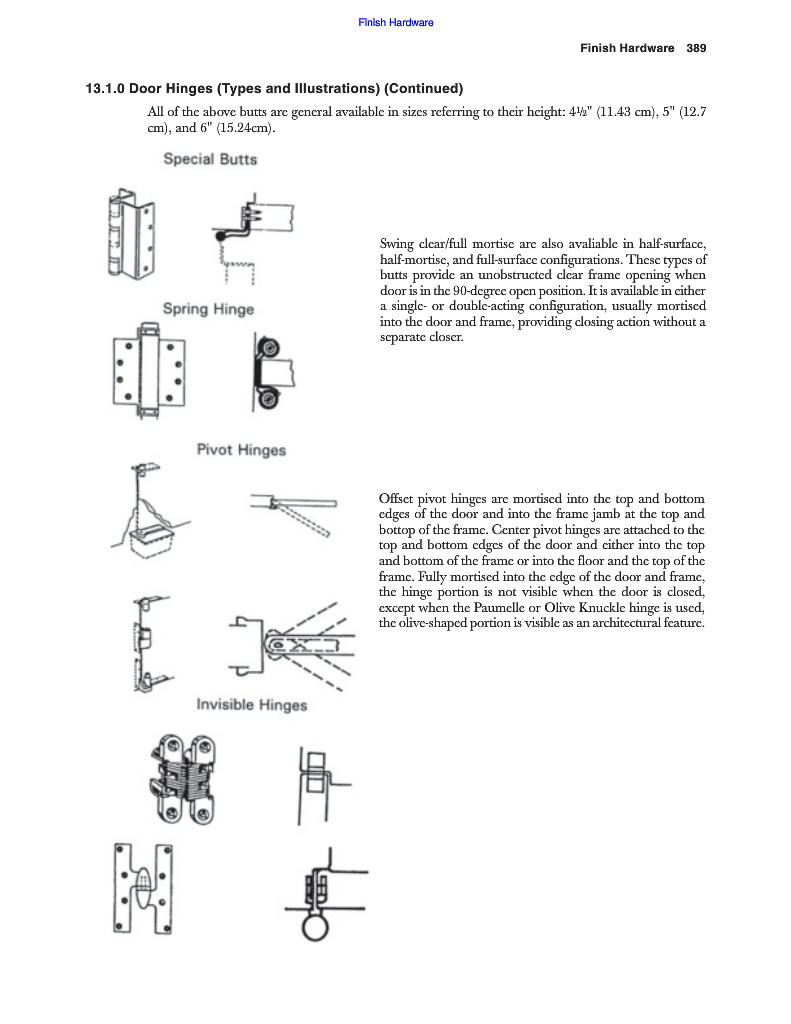 Finish Hardware

Finish Hardware 389

13.1.0 Door Hinges (Types and Illustrations) (Continued)

All of the above butts are general available in sizes referring to their height: 4½" (11.43 cm), 5" (12.7 cm), and 6" (15.24cm).

Special Butts

Swing clear/full mortise are also avaliable in half-surface, half-mortise, and full-surface configurations. These types of butts provide an unobstructed clear frame opening when door is in the 90-degree open position. It is available in either a single- or double-acting configuration, usually mortised into the door and frame, providing closing action without a separate closer.

Spring Hinge

Pivot Hinges

Offset pivot hinges are mortised into the top and bottom edges of the door and into the frame jamb at the top and bottop of the frame. Center pivot hinges are attached to the top and bottom edges of the door and either into the top and bottom of the frame or into the floor and the top of the frame. Fully mortised into the edge of the door and frame, the hinge portion is not visible when the door is closed, except when the Paumelle or Olive Knuckle hinge is used, the olive-shaped portion is visible as an architectural feature.

Invisible Hinges