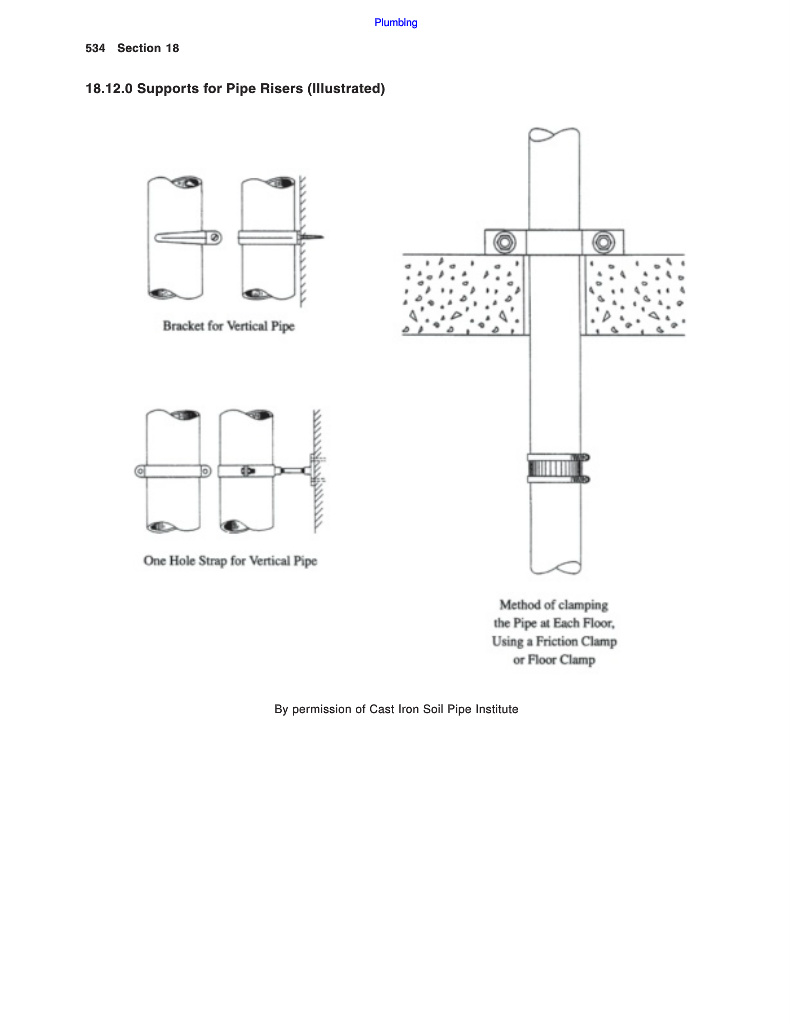 Plumbing

534 Section 18

18.12.0 Supports for Pipe Risers (Illustrated)

Bracket for Vertical Pipe

One Hole Strap for Vertical Pipe

Method of clamping the Pipe at Each Floor, Using a Friction Clamp or Floor Clamp

By permission of Cast Iron Soil Pipe Institute