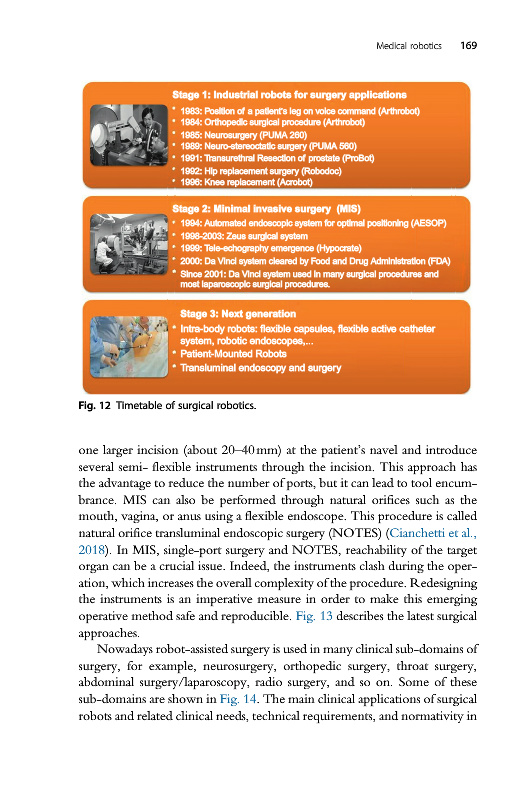 Medical robotics 169

Stage 1: Industrial robots for surgery applications
* 1983: Position of a patient's leg on voice command (Arthrobot)
* 1984: Orthopedic surgical procedure (Arthrobot)
* 1985: Neurosurgery (PUMA 260)
* 1989: Neuro-stereoctatic surgery (PUMA 560)
* 1991: Transurethral Resection of prostate (ProBot)
* 1992: Hip replacement surgery (Robodoc)
* 1996: Knee replacement (Acrobot)

Stage 2: Minimal invasive surgery (MIS)
* 1994: Automated endoscopic system for optimal positioning (AESOP)
* 1998-2003: Zeus surgical system
* 1999: Tele-echography emergence (Hypocrate)
* 2000: Da Vinci system cleared by Food and Drug Administration (FDA)
* Since 2001: Da Vinci system used in many surgical procedures and most laparoscopic surgical procedures.

Stage 3: Next generation
* Intra-body robots: flexible capsules, flexible active catheter system, robotic endoscopes,...
* Patient-Mounted Robots
* Transluminal endoscopy and surgery

Fig. 12 Timetable of surgical robotics.

one larger incision (about 20–40 mm) at the patient's navel and introduce several semi- flexible instruments through the incision. This approach has the advantage to reduce the number of ports, but it can lead to tool encumbrance. MIS can also be performed through natural orifices such as the mouth, vagina, or anus using a flexible endoscope. This procedure is called natural orifice transluminal endoscopic surgery (NOTES) (Cianchetti et al., 2018). In MIS, single-port surgery and NOTES, reachability of the target organ can be a crucial issue. Indeed, the instruments clash during the operation, which increases the overall complexity of the procedure. Redesigning the instruments is an imperative measure in order to make this emerging operative method safe and reproducible. Fig. 13 describes the latest surgical approaches.

Nowadays robot-assisted surgery is used in many clinical sub-domains of surgery, for example, neurosurgery, orthopedic surgery, throat surgery, abdominal surgery/laparoscopy, radio surgery, and so on. Some of these sub-domains are shown in Fig. 14. The main clinical applications of surgical robots and related clinical needs, technical requirements, and normativity in