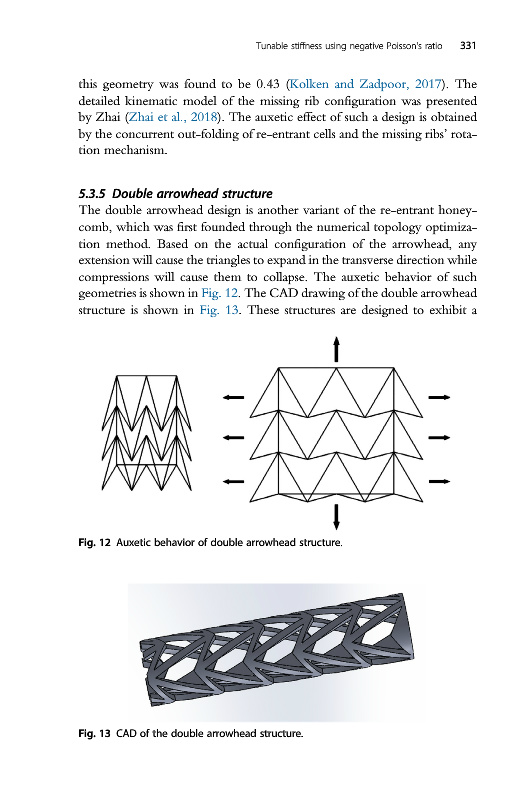 Tunable stiffness using negative Poisson's ratio 331

this geometry was found to be 0.43 (Kolken and Zadpoor, 2017). The detailed kinematic model of the missing rib configuration was presented by Zhai (Zhai et al., 2018). The auxetic effect of such a design is obtained by the concurrent out-folding of re-entrant cells and the missing ribs' rotation mechanism.

5.3.5 Double arrowhead structure

The double arrowhead design is another variant of the re-entrant honeycomb, which was first founded through the numerical topology optimization method. Based on the actual configuration of the arrowhead, any extension will cause the triangles to expand in the transverse direction while compressions will cause them to collapse. The auxetic behavior of such geometries is shown in Fig. 12. The CAD drawing of the double arrowhead structure is shown in Fig. 13. These structures are designed to exhibit a

Fig. 12 Auxetic behavior of double arrowhead structure.

Fig. 13 CAD of the double arrowhead structure.