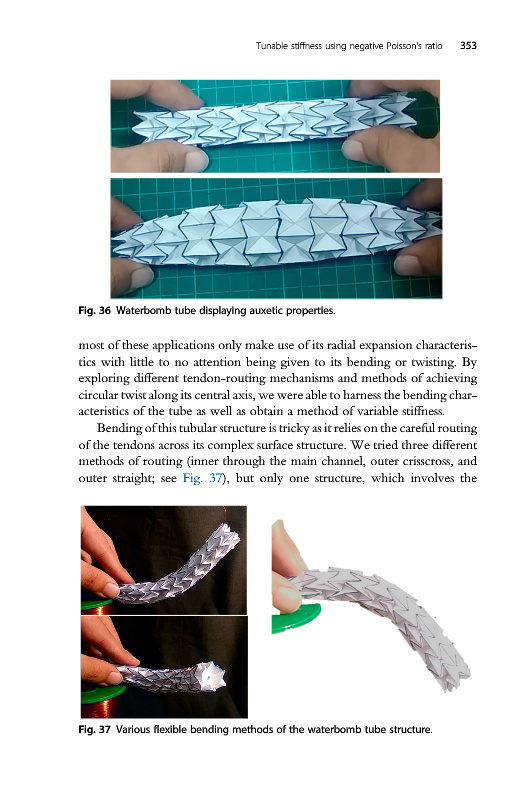 Tunable stiffness using negative Poisson's ratio 353

Fig. 36 Waterbomb tube displaying auxetic properties.

most of these applications only make use of its radial expansion characteristics with little to no attention being given to its bending or twisting. By exploring different tendon-routing mechanisms and methods of achieving circular twist along its central axis, we were able to harness the bending characteristics of the tube as well as obtain a method of variable stiffness.

Bending of this tubular structure is tricky as it relies on the careful routing of the tendons across its complex surface structure. We tried three different methods of routing (inner through the main channel, outer crisscross, and outer straight; see Fig. 37), but only one structure, which involves the

Fig. 37 Various flexible bending methods of the waterbomb tube structure.