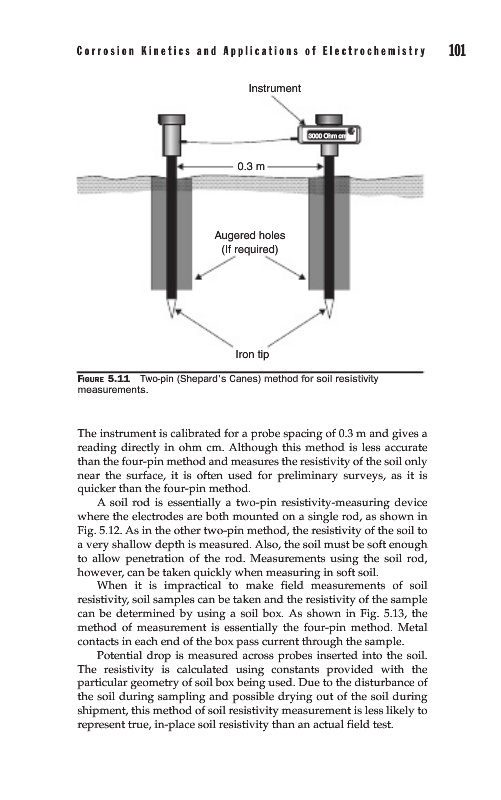 Corrosion Kinetics and Applications of Electrochemistry 101

Instrument

3000 Ohm cm

0.3 m

Augered holes (If required)

Iron tip

FIGURE 5.11 Two-pin (Shepard's Canes) method for soil resistivity measurements.

The instrument is calibrated for a probe spacing of 0.3 m and gives a reading directly in ohm cm. Although this method is less accurate than the four-pin method and measures the resistivity of the soil only near the surface, it is often used for preliminary surveys, as it is quicker than the four-pin method.

A soil rod is essentially a two-pin resistivity-measuring device where the electrodes are both mounted on a single rod, as shown in Fig. 5.12. As in the other two-pin method, the resistivity of the soil to a very shallow depth is measured. Also, the soil must be soft enough to allow penetration of the rod. Measurements using the soil rod, however, can be taken quickly when measuring in soft soil.

When it is impractical to make field measurements of soil resistivity, soil samples can be taken and the resistivity of the sample can be determined by using a soil box. As shown in Fig. 5.13, the method of measurement is essentially the four-pin method. Metal contacts in each end of the box pass current through the sample.

Potential drop is measured across probes inserted into the soil. The resistivity is calculated using constants provided with the particular geometry of soil box being used. Due to the disturbance of the soil during sampling and possible drying out of the soil during shipment, this method of soil resistivity measurement is less likely to represent true, in-place soil resistivity than an actual field test.