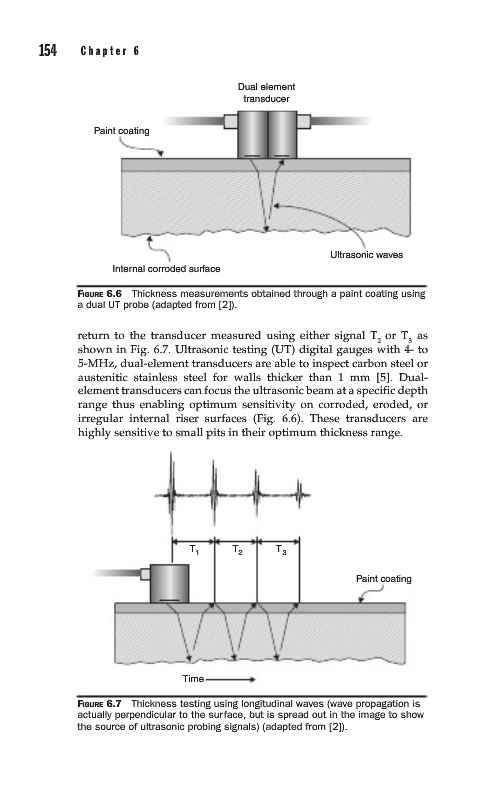 154 Chapter 6

Dual element transducer

Paint coating

Ultrasonic waves

Internal corroded surface

FIGURE 6.6 Thickness measurements obtained through a paint coating using a dual UT probe (adapted from [2]).

return to the transducer measured using either signal $T_2$ or $T_3$ as shown in Fig. 6.7. Ultrasonic testing (UT) digital gauges with 4- to 5-MHz, dual-element transducers are able to inspect carbon steel or austenitic stainless steel for walls thicker than 1 mm [5]. Dual-element transducers can focus the ultrasonic beam at a specific depth range thus enabling optimum sensitivity on corroded, eroded, or irregular internal riser surfaces (Fig. 6.6). These transducers are highly sensitive to small pits in their optimum thickness range.

$T_1$ $T_2$ $T_3$

Paint coating

Time

FIGURE 6.7 Thickness testing using longitudinal waves (wave propagation is actually perpendicular to the surface, but is spread out in the image to show the source of ultrasonic probing signals) (adapted from [2]).