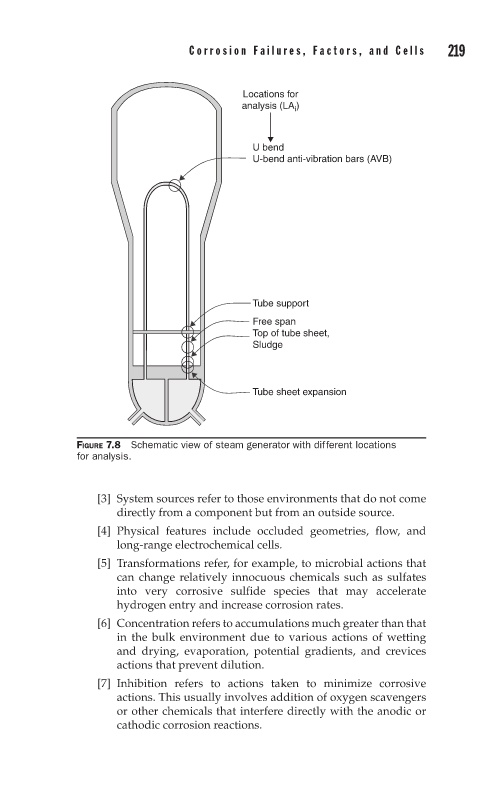 Corrosion Failures, Factors, and Cells 219

Locations for analysis ($LA_i$)

U bend
U-bend anti-vibration bars (AVB)

Tube support
Free span
Top of tube sheet,
Sludge

Tube sheet expansion

FIGURE 7.8 Schematic view of steam generator with different locations for analysis.

[3] System sources refer to those environments that do not come directly from a component but from an outside source.

[4] Physical features include occluded geometries, flow, and long-range electrochemical cells.

[5] Transformations refer, for example, to microbial actions that can change relatively innocuous chemicals such as sulfates into very corrosive sulfide species that may accelerate hydrogen entry and increase corrosion rates.

[6] Concentration refers to accumulations much greater than that in the bulk environment due to various actions of wetting and drying, evaporation, potential gradients, and crevices actions that prevent dilution.

[7] Inhibition refers to actions taken to minimize corrosive actions. This usually involves addition of oxygen scavengers or other chemicals that interfere directly with the anodic or cathodic corrosion reactions.