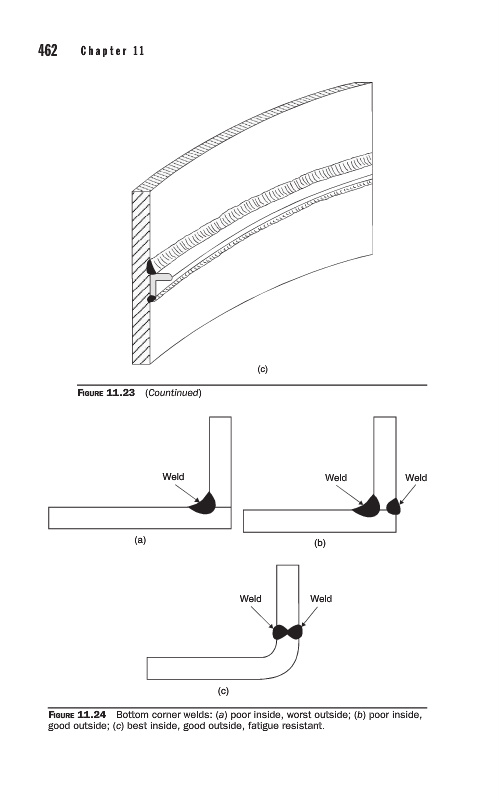 462 Chapter 11

(c)

FIGURE 11.23 (Countinued)

Weld

(a)

Weld

Weld

(b)

Weld

Weld

(c)

FIGURE 11.24 Bottom corner welds: (a) poor inside, worst outside; (b) poor inside, good outside; (c) best inside, good outside, fatigue resistant.