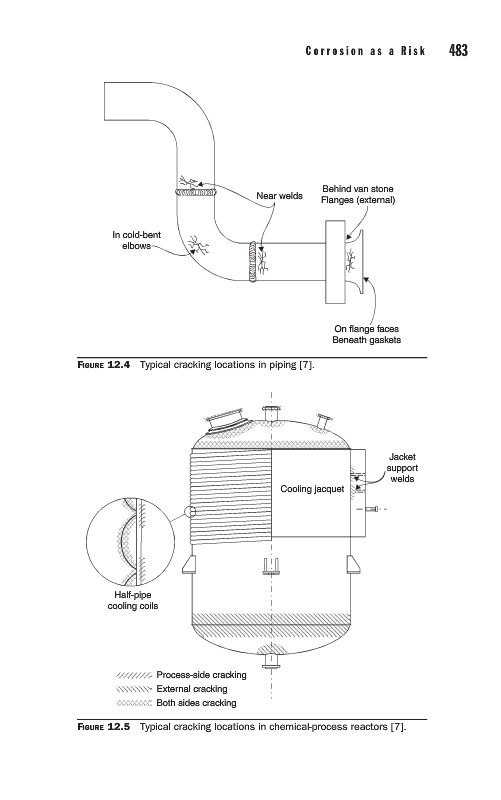 Corrosion as a Risk 483

Near welds

Behind van stone Flanges (external)

In cold-bent elbows

On flange faces Beneath gaskets

FIGURE 12.4 Typical cracking locations in piping [7].

Jacket support welds

Cooling jacquet

Half-pipe cooling coils

Process-side cracking

External cracking

Both sides cracking

FIGURE 12.5 Typical cracking locations in chemical-process reactors [7].