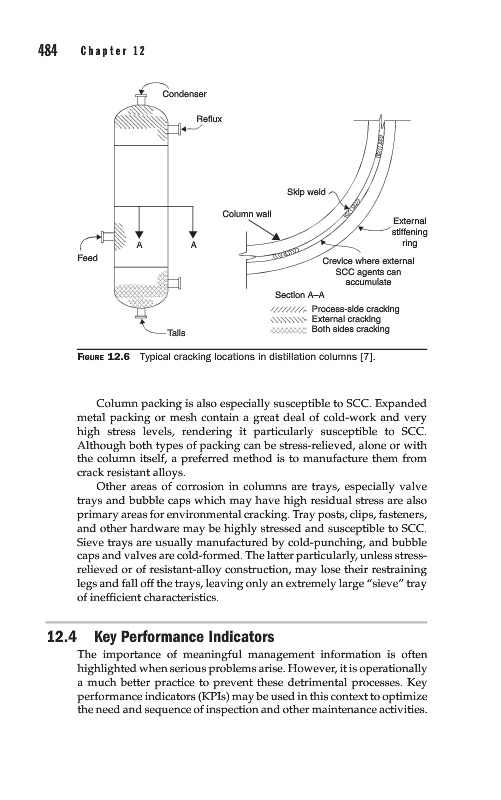 484 Chapter 12

Condenser

Reflux

Feed

A

A

Tails

Skip weld

Column wall

External stiffening ring

Crevice where external SCC agents can accumulate

Section A–A

Process-side cracking
External cracking
Both sides cracking

FIGURE 12.6 Typical cracking locations in distillation columns [7].

Column packing is also especially susceptible to SCC. Expanded metal packing or mesh contain a great deal of cold-work and very high stress levels, rendering it particularly susceptible to SCC. Although both types of packing can be stress-relieved, alone or with the column itself, a preferred method is to manufacture them from crack resistant alloys.

Other areas of corrosion in columns are trays, especially valve trays and bubble caps which may have high residual stress are also primary areas for environmental cracking. Tray posts, clips, fasteners, and other hardware may be highly stressed and susceptible to SCC. Sieve trays are usually manufactured by cold-punching, and bubble caps and valves are cold-formed. The latter particularly, unless stress-relieved or of resistant-alloy construction, may lose their restraining legs and fall off the trays, leaving only an extremely large "sieve" tray of inefficient characteristics.

12.4 Key Performance Indicators

The importance of meaningful management information is often highlighted when serious problems arise. However, it is operationally a much better practice to prevent these detrimental processes. Key performance indicators (KPIs) may be used in this context to optimize the need and sequence of inspection and other maintenance activities.