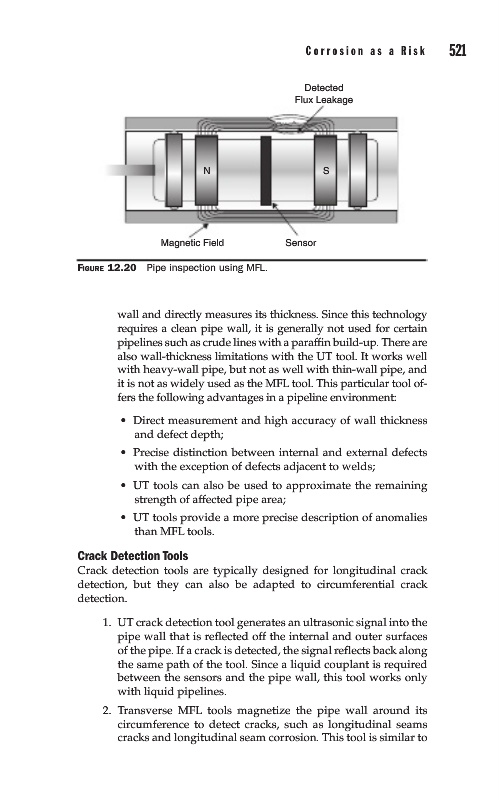 Corrosion as a Risk 521

Detected Flux Leakage

N

S

Magnetic Field

Sensor

FIGURE 12.20 Pipe inspection using MFL.

wall and directly measures its thickness. Since this technology requires a clean pipe wall, it is generally not used for certain pipelines such as crude lines with a paraffin build-up. There are also wall-thickness limitations with the UT tool. It works well with heavy-wall pipe, but not as well with thin-wall pipe, and it is not as widely used as the MFL tool. This particular tool offers the following advantages in a pipeline environment:

• Direct measurement and high accuracy of wall thickness and defect depth;

• Precise distinction between internal and external defects with the exception of defects adjacent to welds;

• UT tools can also be used to approximate the remaining strength of affected pipe area;

• UT tools provide a more precise description of anomalies than MFL tools.

Crack Detection Tools

Crack detection tools are typically designed for longitudinal crack detection, but they can also be adapted to circumferential crack detection.

1. UT crack detection tool generates an ultrasonic signal into the pipe wall that is reflected off the internal and outer surfaces of the pipe. If a crack is detected, the signal reflects back along the same path of the tool. Since a liquid couplant is required between the sensors and the pipe wall, this tool works only with liquid pipelines.

2. Transverse MFL tools magnetize the pipe wall around its circumference to detect cracks, such as longitudinal seams cracks and longitudinal seam corrosion. This tool is similar to