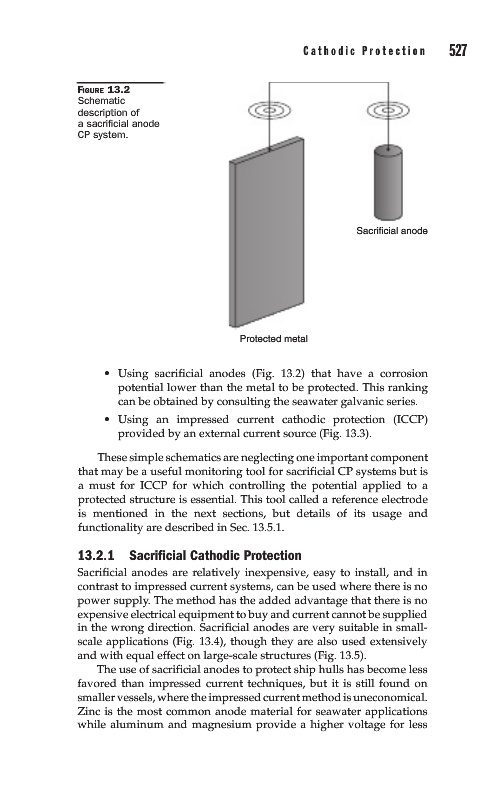 Cathodic Protection 527

FIGURE 13.2 Schematic description of a sacrificial anode CP system.

Sacrificial anode

Protected metal

• Using sacrificial anodes (Fig. 13.2) that have a corrosion potential lower than the metal to be protected. This ranking can be obtained by consulting the seawater galvanic series.
• Using an impressed current cathodic protection (ICCP) provided by an external current source (Fig. 13.3).

These simple schematics are neglecting one important component that may be a useful monitoring tool for sacrificial CP systems but is a must for ICCP for which controlling the potential applied to a protected structure is essential. This tool called a reference electrode is mentioned in the next sections, but details of its usage and functionality are described in Sec. 13.5.1.

13.2.1 Sacrificial Cathodic Protection

Sacrificial anodes are relatively inexpensive, easy to install, and in contrast to impressed current systems, can be used where there is no power supply. The method has the added advantage that there is no expensive electrical equipment to buy and current cannot be supplied in the wrong direction. Sacrificial anodes are very suitable in small-scale applications (Fig. 13.4), though they are also used extensively and with equal effect on large-scale structures (Fig. 13.5).

The use of sacrificial anodes to protect ship hulls has become less favored than impressed current techniques, but it is still found on smaller vessels, where the impressed current method is uneconomical. Zinc is the most common anode material for seawater applications while aluminum and magnesium provide a higher voltage for less