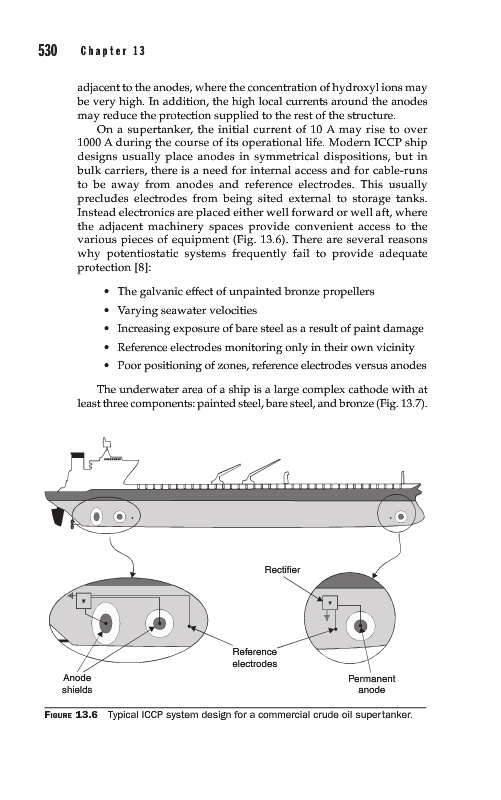 530 Chapter 13

adjacent to the anodes, where the concentration of hydroxyl ions may be very high. In addition, the high local currents around the anodes may reduce the protection supplied to the rest of the structure.

On a supertanker, the initial current of 10 A may rise to over 1000 A during the course of its operational life. Modern ICCP ship designs usually place anodes in symmetrical dispositions, but in bulk carriers, there is a need for internal access and for cable-runs to be away from anodes and reference electrodes. This usually precludes electrodes from being sited external to storage tanks. Instead electronics are placed either well forward or well aft, where the adjacent machinery spaces provide convenient access to the various pieces of equipment (Fig. 13.6). There are several reasons why potentiostatic systems frequently fail to provide adequate protection [8]:

• The galvanic effect of unpainted bronze propellers
• Varying seawater velocities
• Increasing exposure of bare steel as a result of paint damage
• Reference electrodes monitoring only in their own vicinity
• Poor positioning of zones, reference electrodes versus anodes

The underwater area of a ship is a large complex cathode with at least three components: painted steel, bare steel, and bronze (Fig. 13.7).

Rectifier

Reference electrodes

Anode shields

Permanent anode

FIGURE 13.6 Typical ICCP system design for a commercial crude oil supertanker.