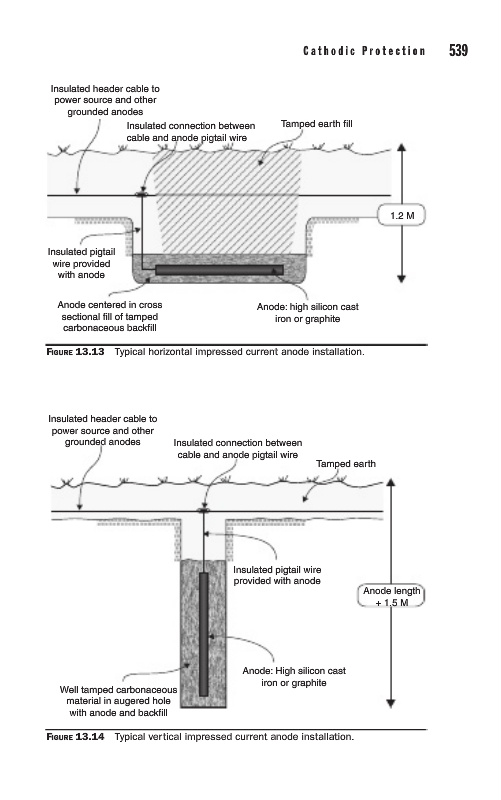 Cathodic Protection 539

Insulated header cable to power source and other grounded anodes

Insulated connection between cable and anode pigtail wire

Tamped earth fill

1.2 M

Insulated pigtail wire provided with anode

Anode centered in cross sectional fill of tamped carbonaceous backfill

Anode: high silicon cast iron or graphite

FIGURE 13.13 Typical horizontal impressed current anode installation.

Insulated header cable to power source and other grounded anodes

Insulated connection between cable and anode pigtail wire

Tamped earth

Insulated pigtail wire provided with anode

Anode length + 1.5 M

Anode: High silicon cast iron or graphite

Well tamped carbonaceous material in augered hole with anode and backfill

FIGURE 13.14 Typical vertical impressed current anode installation.