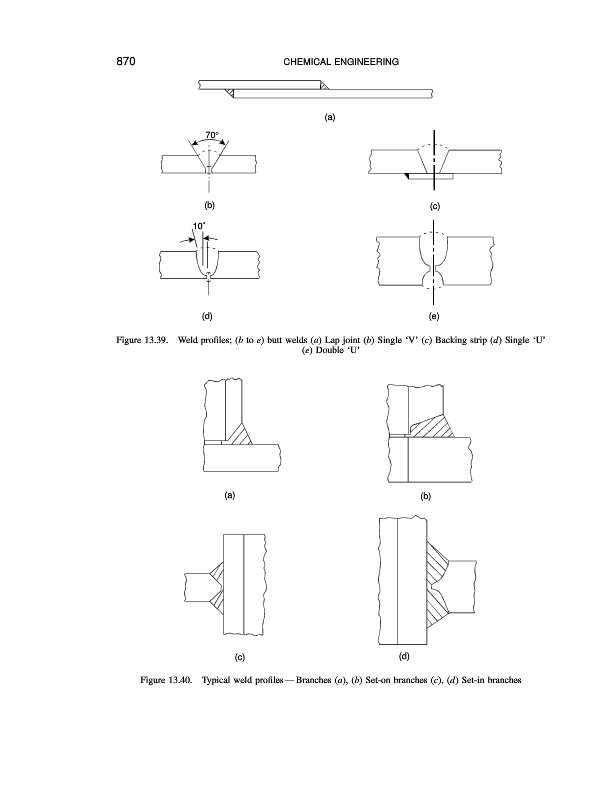 870 CHEMICAL ENGINEERING

(a)

70°

(b)

(c)

10°

(d)

(e)

Figure 13.39. Weld profiles; (b to e) butt welds (a) Lap joint (b) Single 'V' (c) Backing strip (d) Single 'U' (e) Double 'U'

(a)

(b)

(c)

(d)

Figure 13.40. Typical weld profiles — Branches (a), (b) Set-on branches (c), (d) Set-in branches