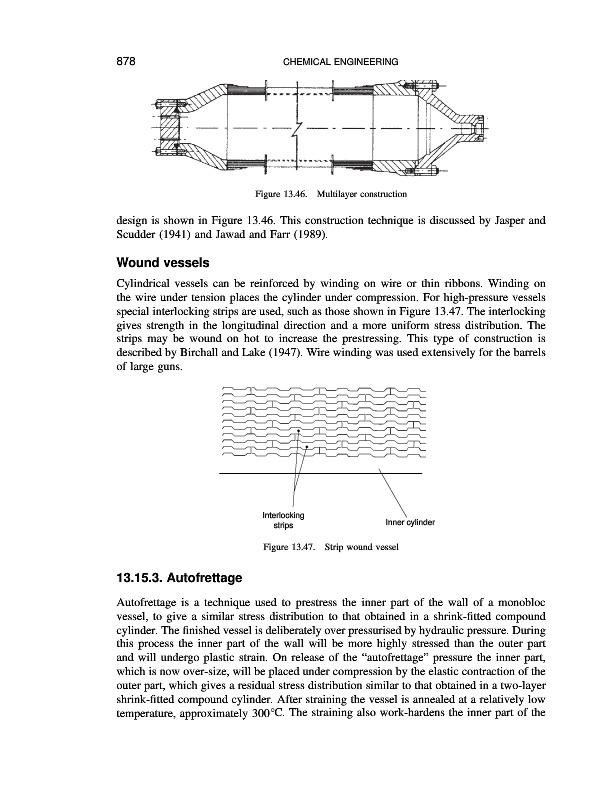 878 CHEMICAL ENGINEERING

Figure 13.46. Multilayer construction

design is shown in Figure 13.46. This construction technique is discussed by Jasper and Scudder (1941) and Jawad and Farr (1989).

Wound vessels

Cylindrical vessels can be reinforced by winding on wire or thin ribbons. Winding on the wire under tension places the cylinder under compression. For high-pressure vessels special interlocking strips are used, such as those shown in Figure 13.47. The interlocking gives strength in the longitudinal direction and a more uniform stress distribution. The strips may be wound on hot to increase the prestressing. This type of construction is described by Birchall and Lake (1947). Wire winding was used extensively for the barrels of large guns.

Interlocking strips

Inner cylinder

Figure 13.47. Strip wound vessel

13.15.3. Autofrettage

Autofrettage is a technique used to prestress the inner part of the wall of a monobloc vessel, to give a similar stress distribution to that obtained in a shrink-fitted compound cylinder. The finished vessel is deliberately over pressurised by hydraulic pressure. During this process the inner part of the wall will be more highly stressed than the outer part and will undergo plastic strain. On release of the "autofrettage" pressure the inner part, which is now over-size, will be placed under compression by the elastic contraction of the outer part, which gives a residual stress distribution similar to that obtained in a two-layer shrink-fitted compound cylinder. After straining the vessel is annealed at a relatively low temperature, approximately 300°C. The straining also work-hardens the inner part of the