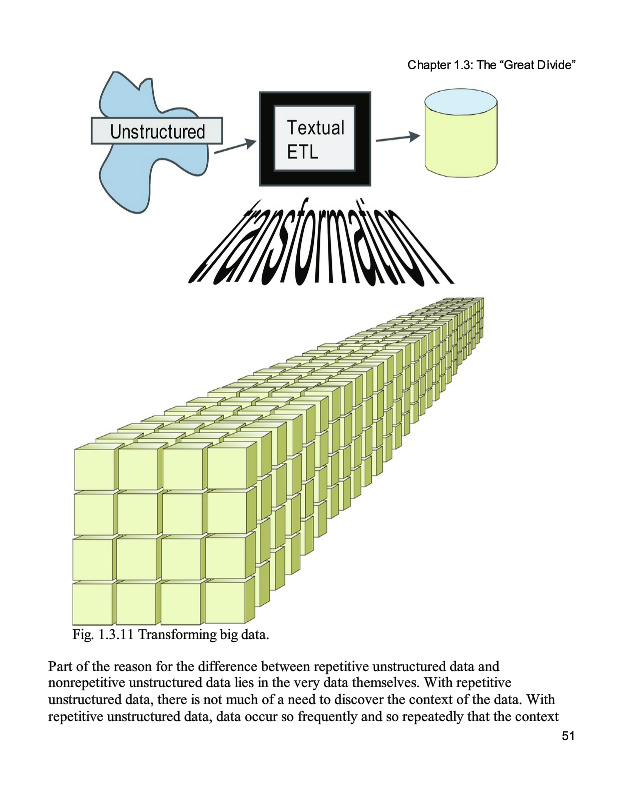 Chapter 1.3: The “Great Divide”

Unstructured

Textual ETL

transformation

Fig. 1.3.11 Transforming big data.

Part of the reason for the difference between repetitive unstructured data and nonrepetitive unstructured data lies in the very data themselves. With repetitive unstructured data, there is not much of a need to discover the context of the data. With repetitive unstructured data, data occur so frequently and so repeatedly that the context

51