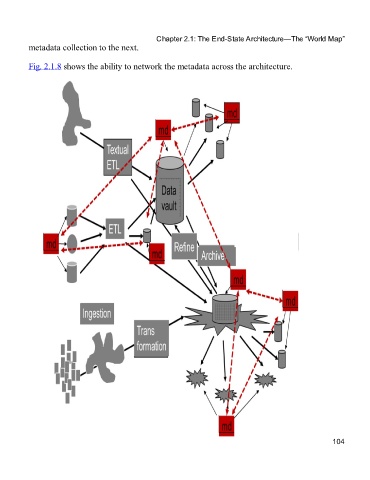 Chapter 2.1: The End-State Architecture—The "World Map"

metadata collection to the next.

Fig. 2.1.8 shows the ability to network the metadata across the architecture.

md

md

Textual ETL

Data vault

ETL

md

md

Refine

Archive

md

md

Ingestion

Trans formation

md

104