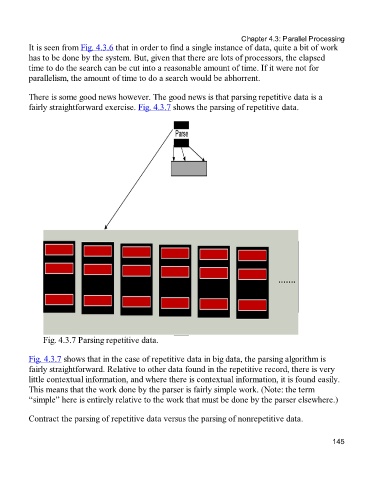 Chapter 4.3: Parallel Processing

It is seen from Fig. 4.3.6 that in order to find a single instance of data, quite a bit of work has to be done by the system. But, given that there are lots of processors, the elapsed time to do the search can be cut into a reasonable amount of time. If it were not for parallelism, the amount of time to do a search would be abhorrent.

There is some good news however. The good news is that parsing repetitive data is a fairly straightforward exercise. Fig. 4.3.7 shows the parsing of repetitive data.

Parse

.......

Fig. 4.3.7 Parsing repetitive data.

Fig. 4.3.7 shows that in the case of repetitive data in big data, the parsing algorithm is fairly straightforward. Relative to other data found in the repetitive record, there is very little contextual information, and where there is contextual information, it is found easily. This means that the work done by the parser is fairly simple work. (Note: the term "simple" here is entirely relative to the work that must be done by the parser elsewhere.)

Contract the parsing of repetitive data versus the parsing of nonrepetitive data.

145