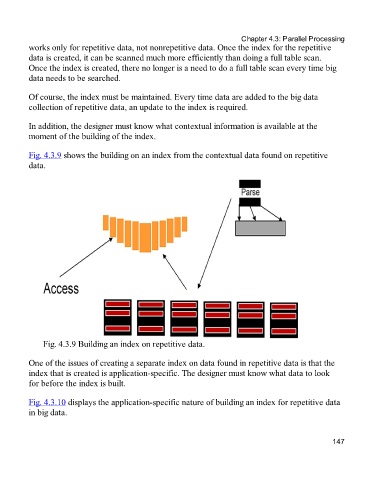 Chapter 4.3: Parallel Processing

works only for repetitive data, not nonrepetitive data. Once the index for the repetitive data is created, it can be scanned much more efficiently than doing a full table scan. Once the index is created, there no longer is a need to do a full table scan every time big data needs to be searched.

Of course, the index must be maintained. Every time data are added to the big data collection of repetitive data, an update to the index is required.

In addition, the designer must know what contextual information is available at the moment of the building of the index.

Fig. 4.3.9 shows the building on an index from the contextual data found on repetitive data.

Parse

Access

Fig. 4.3.9 Building an index on repetitive data.

One of the issues of creating a separate index on data found in repetitive data is that the index that is created is application-specific. The designer must know what data to look for before the index is built.

Fig. 4.3.10 displays the application-specific nature of building an index for repetitive data in big data.

147