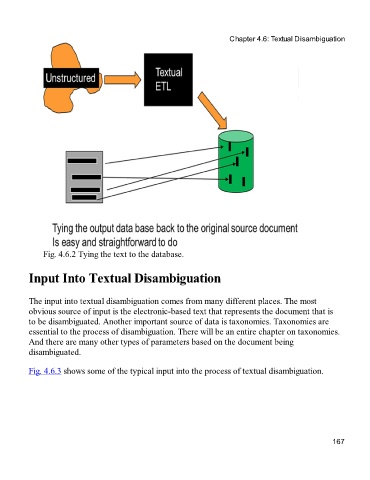 Chapter 4.6: Textual Disambiguation

Unstructured

Textual ETL

Tying the output data base back to the original source document Is easy and straightforward to do

Fig. 4.6.2 Tying the text to the database.

Input Into Textual Disambiguation

The input into textual disambiguation comes from many different places. The most obvious source of input is the electronic-based text that represents the document that is to be disambiguated. Another important source of data is taxonomies. Taxonomies are essential to the process of disambiguation. There will be an entire chapter on taxonomies. And there are many other types of parameters based on the document being disambiguated.

Fig. 4.6.3 shows some of the typical input into the process of textual disambiguation.

167