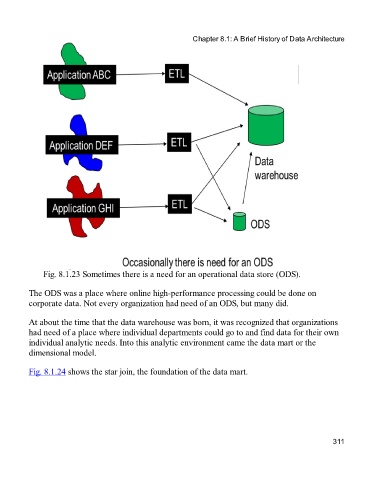 Chapter 8.1: A Brief History of Data Architecture

Application ABC

ETL

Application DEF

ETL

Data warehouse

Application GHI

ETL

ODS

Occasionally there is need for an ODS

Fig. 8.1.23 Sometimes there is a need for an operational data store (ODS).

The ODS was a place where online high-performance processing could be done on corporate data. Not every organization had need of an ODS, but many did.

At about the time that the data warehouse was born, it was recognized that organizations had need of a place where individual departments could go to and find data for their own individual analytic needs. Into this analytic environment came the data mart or the dimensional model.

Fig. 8.1.24 shows the star join, the foundation of the data mart.

311