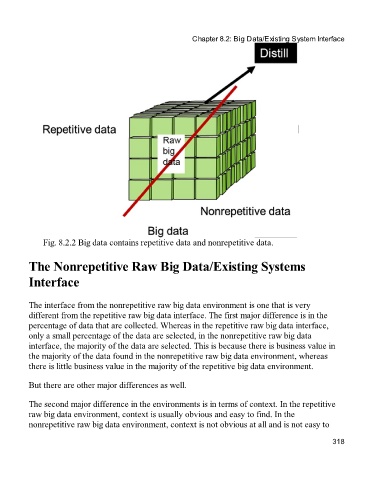 Chapter 8.2: Big Data/Existing System Interface

Distill

Repetitive data

Raw big data

Nonrepetitive data

Big data

Fig. 8.2.2 Big data contains repetitive data and nonrepetitive data.

The Nonrepetitive Raw Big Data/Existing Systems Interface

The interface from the nonrepetitive raw big data environment is one that is very different from the repetitive raw big data interface. The first major difference is in the percentage of data that are collected. Whereas in the repetitive raw big data interface, only a small percentage of the data are selected, in the nonrepetitive raw big data interface, the majority of the data are selected. This is because there is business value in the majority of the data found in the nonrepetitive raw big data environment, whereas there is little business value in the majority of the repetitive big data environment.

But there are other major differences as well.

The second major difference in the environments is in terms of context. In the repetitive raw big data environment, context is usually obvious and easy to find. In the nonrepetitive raw big data environment, context is not obvious at all and is not easy to

318