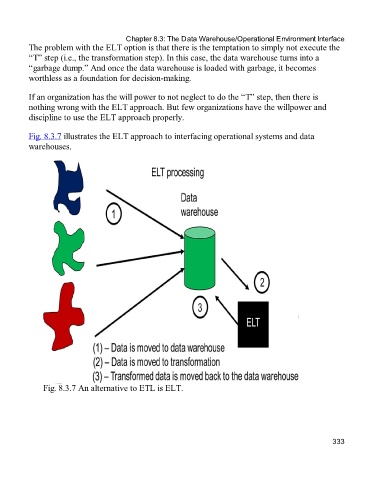 Chapter 8.3: The Data Warehouse/Operational Environment Interface

The problem with the ELT option is that there is the temptation to simply not execute the "T" step (i.e., the transformation step). In this case, the data warehouse turns into a "garbage dump." And once the data warehouse is loaded with garbage, it becomes worthless as a foundation for decision-making.

If an organization has the will power to not neglect to do the "T" step, then there is nothing wrong with the ELT approach. But few organizations have the willpower and discipline to use the ELT approach properly.

Fig. 8.3.7 illustrates the ELT approach to interfacing operational systems and data warehouses.

ELT processing

Data warehouse

1

2

3

ELT

(1) – Data is moved to data warehouse
(2) – Data is moved to transformation
(3) – Transformed data is moved back to the data warehouse

Fig. 8.3.7 An alternative to ETL is ELT.

333