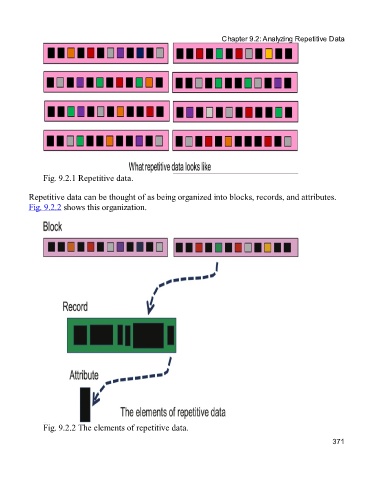 Chapter 9.2: Analyzing Repetitive Data

What repetitive data looks like

Fig. 9.2.1 Repetitive data.

Repetitive data can be thought of as being organized into blocks, records, and attributes. Fig. 9.2.2 shows this organization.

Block

Record

Attribute

The elements of repetitive data

Fig. 9.2.2 The elements of repetitive data.

371