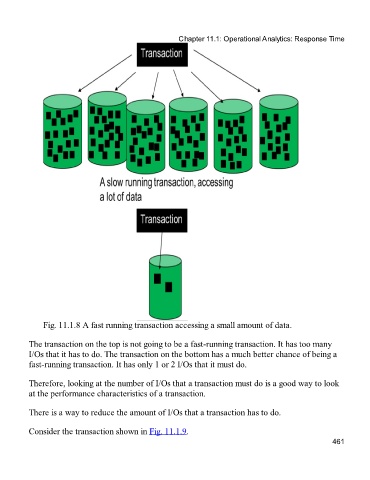 Chapter 11.1: Operational Analytics: Response Time

Transaction

A slow running transaction, accessing a lot of data

Transaction

Fig. 11.1.8 A fast running transaction accessing a small amount of data.

The transaction on the top is not going to be a fast-running transaction. It has too many I/Os that it has to do. The transaction on the bottom has a much better chance of being a fast-running transaction. It has only 1 or 2 I/Os that it must do.

Therefore, looking at the number of I/Os that a transaction must do is a good way to look at the performance characteristics of a transaction.

There is a way to reduce the amount of I/Os that a transaction has to do.

Consider the transaction shown in Fig. 11.1.9.

461