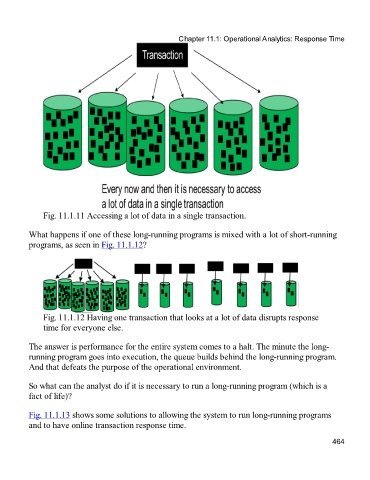 Chapter 11.1: Operational Analytics: Response Time

Transaction

Every now and then it is necessary to access a lot of data in a single transaction

Fig. 11.1.11 Accessing a lot of data in a single transaction.

What happens if one of these long-running programs is mixed with a lot of short-running programs, as seen in Fig. 11.1.12?

Fig. 11.1.12 Having one transaction that looks at a lot of data disrupts response time for everyone else.

The answer is performance for the entire system comes to a halt. The minute the long-running program goes into execution, the queue builds behind the long-running program. And that defeats the purpose of the operational environment.

So what can the analyst do if it is necessary to run a long-running program (which is a fact of life)?

Fig. 11.1.13 shows some solutions to allowing the system to run long-running programs and to have online transaction response time.

464