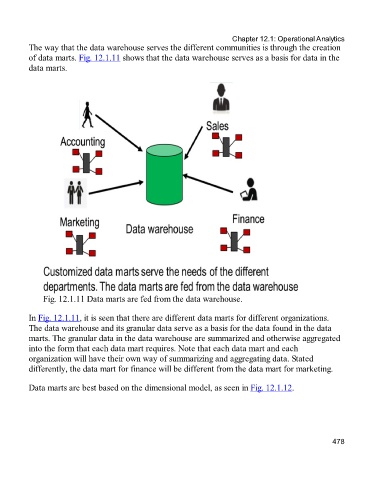 Chapter 12.1: Operational Analytics

The way that the data warehouse serves the different communities is through the creation of data marts. Fig. 12.1.11 shows that the data warehouse serves as a basis for data in the data marts.

Accounting

Sales

Marketing

Data warehouse

Finance

Customized data marts serve the needs of the different departments. The data marts are fed from the data warehouse

Fig. 12.1.11 Data marts are fed from the data warehouse.

In Fig. 12.1.11, it is seen that there are different data marts for different organizations. The data warehouse and its granular data serve as a basis for the data found in the data marts. The granular data in the data warehouse are summarized and otherwise aggregated into the form that each data mart requires. Note that each data mart and each organization will have their own way of summarizing and aggregating data. Stated differently, the data mart for finance will be different from the data mart for marketing.

Data marts are best based on the dimensional model, as seen in Fig. 12.1.12.

478