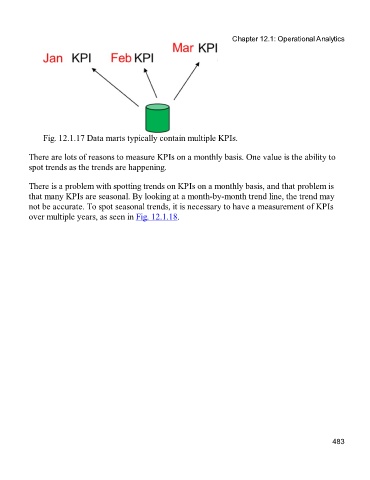 Chapter 12.1: Operational Analytics

Jan KPI Feb KPI Mar KPI

Fig. 12.1.17 Data marts typically contain multiple KPIs.

There are lots of reasons to measure KPIs on a monthly basis. One value is the ability to spot trends as the trends are happening.

There is a problem with spotting trends on KPIs on a monthly basis, and that problem is that many KPIs are seasonal. By looking at a month-by-month trend line, the trend may not be accurate. To spot seasonal trends, it is necessary to have a measurement of KPIs over multiple years, as seen in Fig. 12.1.18.

483