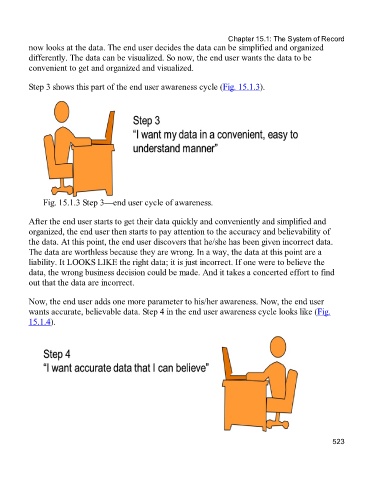 Chapter 15.1: The System of Record

now looks at the data. The end user decides the data can be simplified and organized differently. The data can be visualized. So now, the end user wants the data to be convenient to get and organized and visualized.

Step 3 shows this part of the end user awareness cycle (Fig. 15.1.3).

Step 3
"I want my data in a convenient, easy to understand manner"

Fig. 15.1.3 Step 3—end user cycle of awareness.

After the end user starts to get their data quickly and conveniently and simplified and organized, the end user then starts to pay attention to the accuracy and believability of the data. At this point, the end user discovers that he/she has been given incorrect data. The data are worthless because they are wrong. In a way, the data at this point are a liability. It LOOKS LIKE the right data; it is just incorrect. If one were to believe the data, the wrong business decision could be made. And it takes a concerted effort to find out that the data are incorrect.

Now, the end user adds one more parameter to his/her awareness. Now, the end user wants accurate, believable data. Step 4 in the end user awareness cycle looks like (Fig. 15.1.4).

Step 4
"I want accurate data that I can believe"

523