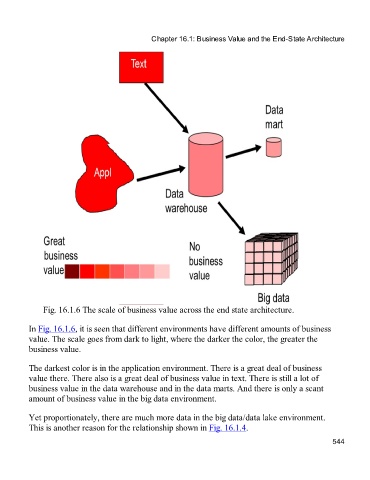 Chapter 16.1: Business Value and the End-State Architecture

Text

Data mart

Appl

Data warehouse

Great business value

No business value

Big data

Fig. 16.1.6 The scale of business value across the end state architecture.

In Fig. 16.1.6, it is seen that different environments have different amounts of business value. The scale goes from dark to light, where the darker the color, the greater the business value.

The darkest color is in the application environment. There is a great deal of business value there. There also is a great deal of business value in text. There is still a lot of business value in the data warehouse and in the data marts. And there is only a scant amount of business value in the big data environment.

Yet proportionately, there are much more data in the big data/data lake environment. This is another reason for the relationship shown in Fig. 16.1.4.

544