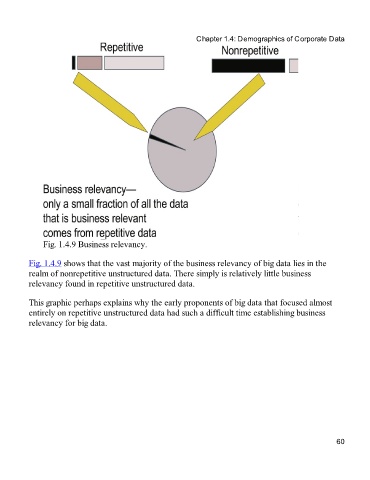 Chapter 1.4: Demographics of Corporate Data

Repetitive

Nonrepetitive

Business relevancy—
only a small fraction of all the data
that is business relevant
comes from repetitive data

Fig. 1.4.9 Business relevancy.

Fig. 1.4.9 shows that the vast majority of the business relevancy of big data lies in the realm of nonrepetitive unstructured data. There simply is relatively little business relevancy found in repetitive unstructured data.

This graphic perhaps explains why the early proponents of big data that focused almost entirely on repetitive unstructured data had such a difficult time establishing business relevancy for big data.

60