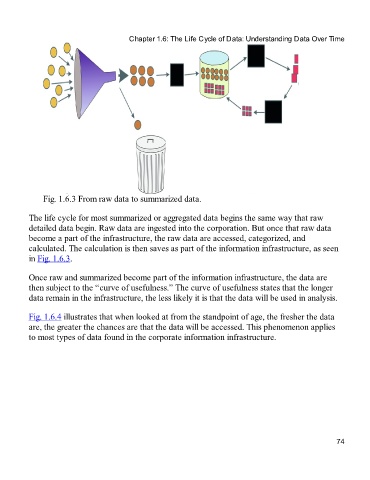 Chapter 1.6: The Life Cycle of Data: Understanding Data Over Time

Fig. 1.6.3 From raw data to summarized data.

The life cycle for most summarized or aggregated data begins the same way that raw detailed data begin. Raw data are ingested into the corporation. But once that raw data become a part of the infrastructure, the raw data are accessed, categorized, and calculated. The calculation is then saves as part of the information infrastructure, as seen in Fig. 1.6.3.

Once raw and summarized become part of the information infrastructure, the data are then subject to the "curve of usefulness." The curve of usefulness states that the longer data remain in the infrastructure, the less likely it is that the data will be used in analysis.

Fig. 1.6.4 illustrates that when looked at from the standpoint of age, the fresher the data are, the greater the chances are that the data will be accessed. This phenomenon applies to most types of data found in the corporate information infrastructure.

74