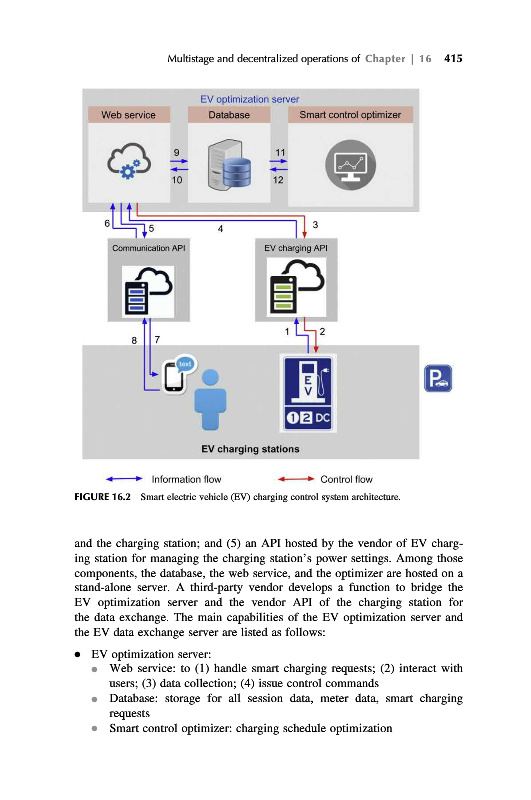 Multistage and decentralized operations of Chapter | 16 415

EV optimization server

Web service

Database

Smart control optimizer

9

10

11

12

6

5

4

3

Communication API

EV charging API

8

7

1

2

text

E
V

1 2 DC

P

EV charging stations

Information flow

Control flow

FIGURE 16.2 Smart electric vehicle (EV) charging control system architecture.

and the charging station; and (5) an API hosted by the vendor of EV charging station for managing the charging station's power settings. Among those components, the database, the web service, and the optimizer are hosted on a stand-alone server. A third-party vendor develops a function to bridge the EV optimization server and the vendor API of the charging station for the data exchange. The main capabilities of the EV optimization server and the EV data exchange server are listed as follows:

• EV optimization server:
 • Web service: to (1) handle smart charging requests; (2) interact with users; (3) data collection; (4) issue control commands
 • Database: storage for all session data, meter data, smart charging requests
 • Smart control optimizer: charging schedule optimization