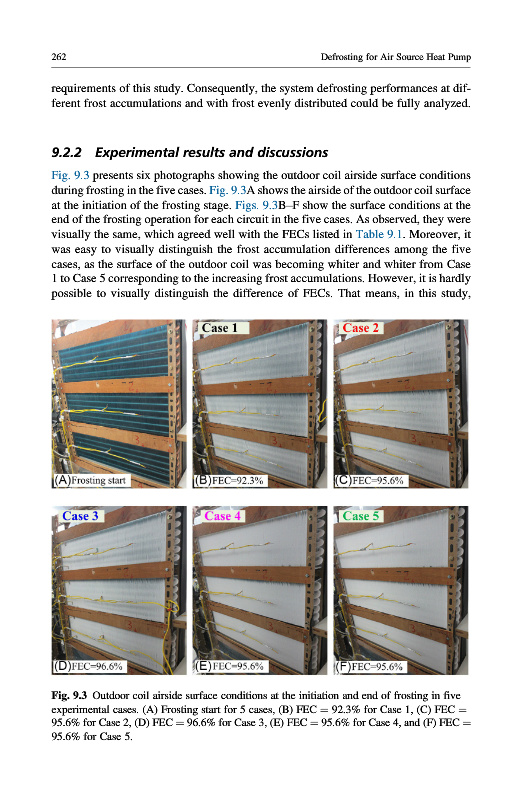 262 Defrosting for Air Source Heat Pump

requirements of this study. Consequently, the system defrosting performances at different frost accumulations and with frost evenly distributed could be fully analyzed.

9.2.2 Experimental results and discussions

Fig. 9.3 presents six photographs showing the outdoor coil airside surface conditions during frosting in the five cases. Fig. 9.3A shows the airside of the outdoor coil surface at the initiation of the frosting stage. Figs. 9.3B–F show the surface conditions at the end of the frosting operation for each circuit in the five cases. As observed, they were visually the same, which agreed well with the FECs listed in Table 9.1. Moreover, it was easy to visually distinguish the frost accumulation differences among the five cases, as the surface of the outdoor coil was becoming whiter and whiter from Case 1 to Case 5 corresponding to the increasing frost accumulations. However, it is hardly possible to visually distinguish the difference of FECs. That means, in this study,

(A)Frosting start

Case 1
(B)FEC=92.3%

Case 2
(C)FEC=95.6%

Case 3
(D)FEC=96.6%

Case 4
(E)FEC=95.6%

Case 5
(F)FEC=95.6%

Fig. 9.3 Outdoor coil airside surface conditions at the initiation and end of frosting in five experimental cases. (A) Frosting start for 5 cases, (B) FEC = 92.3% for Case 1, (C) FEC = 95.6% for Case 2, (D) FEC = 96.6% for Case 3, (E) FEC = 95.6% for Case 4, and (F) FEC = 95.6% for Case 5.