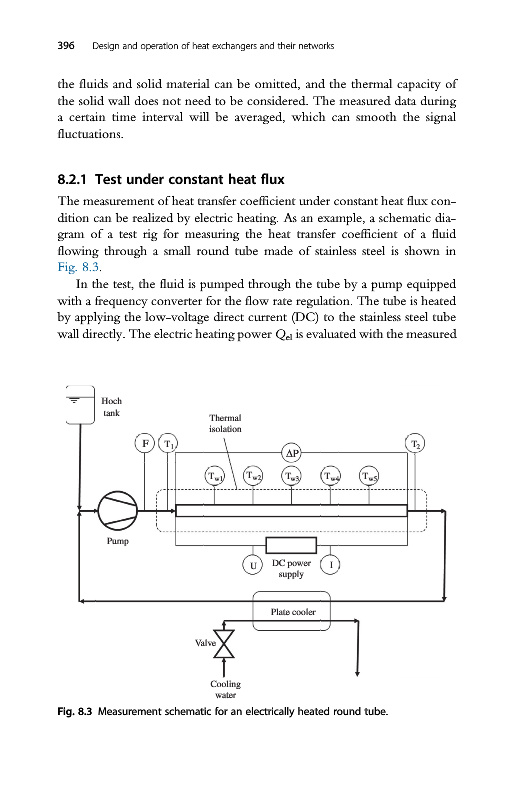 396 Design and operation of heat exchangers and their networks

the fluids and solid material can be omitted, and the thermal capacity of the solid wall does not need to be considered. The measured data during a certain time interval will be averaged, which can smooth the signal fluctuations.

8.2.1 Test under constant heat flux

The measurement of heat transfer coefficient under constant heat flux condition can be realized by electric heating. As an example, a schematic diagram of a test rig for measuring the heat transfer coefficient of a fluid flowing through a small round tube made of stainless steel is shown in Fig. 8.3.

In the test, the fluid is pumped through the tube by a pump equipped with a frequency converter for the flow rate regulation. The tube is heated by applying the low-voltage direct current (DC) to the stainless steel tube wall directly. The electric heating power $Q_{el}$ is evaluated with the measured

Hoch tank

Thermal isolation

F

$T_1$

$\Delta P$

$T_2$

$T_{w1}$

$T_{w2}$

$T_{w3}$

$T_{w4}$

$T_{w5}$

Pump

U

DC power supply

I

Plate cooler

Valve

Cooling water

Fig. 8.3 Measurement schematic for an electrically heated round tube.