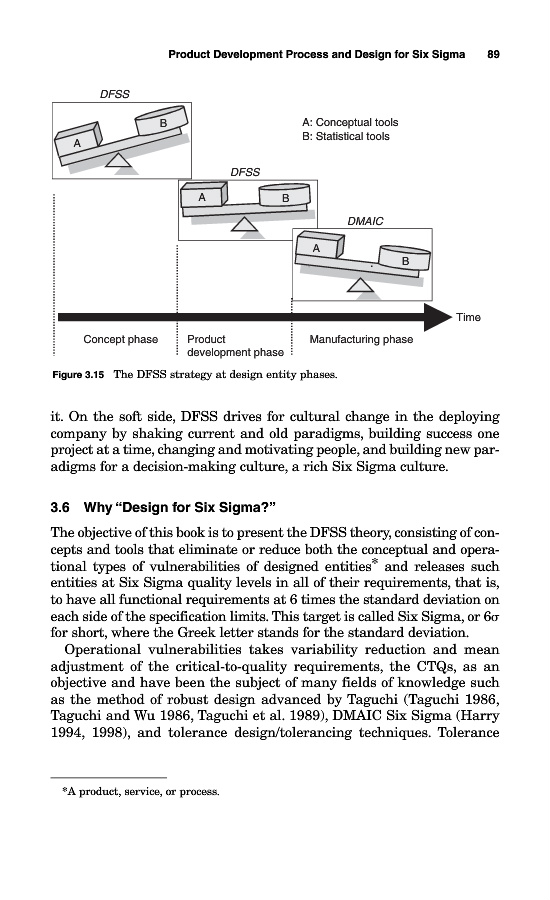 Product Development Process and Design for Six Sigma 89

DFSS

A

B

A: Conceptual tools
B: Statistical tools

DFSS

A

B

DMAIC

A

B

Time

Concept phase

Product development phase

Manufacturing phase

Figure 3.15 The DFSS strategy at design entity phases.

it. On the soft side, DFSS drives for cultural change in the deploying company by shaking current and old paradigms, building success one project at a time, changing and motivating people, and building new paradigms for a decision-making culture, a rich Six Sigma culture.

3.6 Why "Design for Six Sigma?"

The objective of this book is to present the DFSS theory, consisting of concepts and tools that eliminate or reduce both the conceptual and operational types of vulnerabilities of designed entities* and releases such entities at Six Sigma quality levels in all of their requirements, that is, to have all functional requirements at 6 times the standard deviation on each side of the specification limits. This target is called Six Sigma, or $6\sigma$ for short, where the Greek letter stands for the standard deviation.

Operational vulnerabilities takes variability reduction and mean adjustment of the critical-to-quality requirements, the CTQs, as an objective and have been the subject of many fields of knowledge such as the method of robust design advanced by Taguchi (Taguchi 1986, Taguchi and Wu 1986, Taguchi et al. 1989), DMAIC Six Sigma (Harry 1994, 1998), and tolerance design/tolerancing techniques. Tolerance

*A product, service, or process.