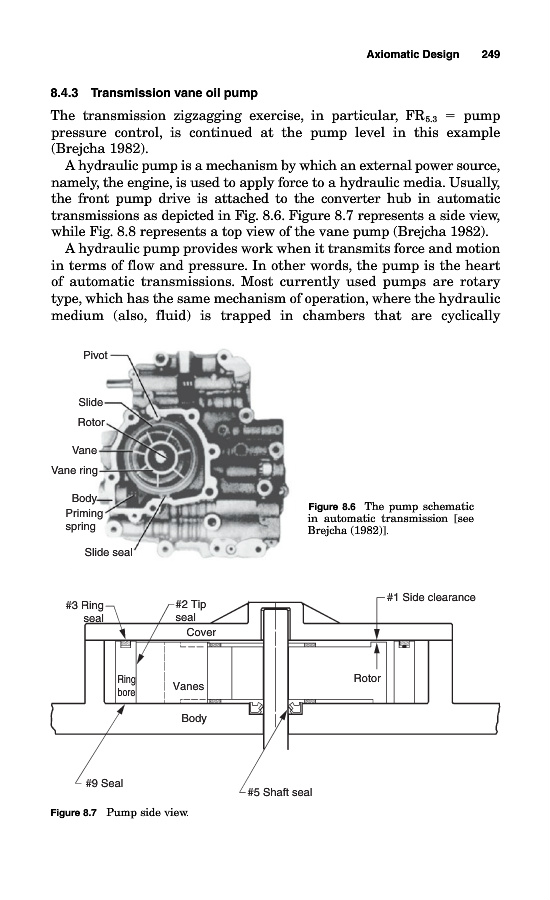 Axiomatic Design 249

8.4.3 Transmission vane oil pump

The transmission zigzagging exercise, in particular, $FR_{5.3}$ = pump pressure control, is continued at the pump level in this example (Brejcha 1982).

A hydraulic pump is a mechanism by which an external power source, namely, the engine, is used to apply force to a hydraulic media. Usually, the front pump drive is attached to the converter hub in automatic transmissions as depicted in Fig. 8.6. Figure 8.7 represents a side view, while Fig. 8.8 represents a top view of the vane pump (Brejcha 1982).

A hydraulic pump provides work when it transmits force and motion in terms of flow and pressure. In other words, the pump is the heart of automatic transmissions. Most currently used pumps are rotary type, which has the same mechanism of operation, where the hydraulic medium (also, fluid) is trapped in chambers that are cyclically

Pivot
Slide
Rotor
Vane
Vane ring
Body
Priming spring
Slide seal

Figure 8.6 The pump schematic in automatic transmission [see Brejcha (1982)].

#3 Ring seal
#2 Tip seal
#1 Side clearance
Cover
Ring bore
Vanes
Rotor
Body
#9 Seal
#5 Shaft seal

Figure 8.7 Pump side view.