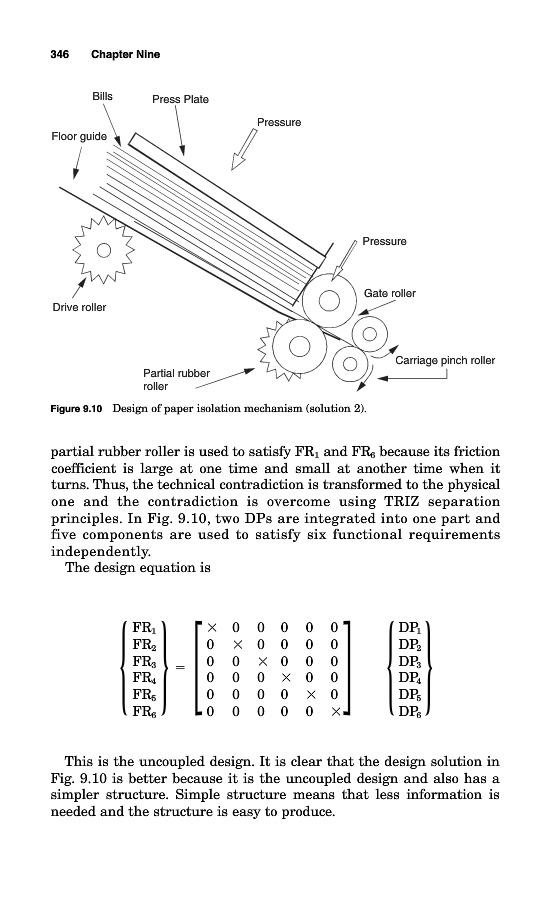 346 Chapter Nine

Bills

Press Plate

Pressure

Floor guide

Pressure

Gate roller

Drive roller

Carriage pinch roller

Partial rubber roller

Figure 9.10 Design of paper isolation mechanism (solution 2).

partial rubber roller is used to satisfy $FR_1$ and $FR_6$ because its friction coefficient is large at one time and small at another time when it turns. Thus, the technical contradiction is transformed to the physical one and the contradiction is overcome using TRIZ separation principles. In Fig. 9.10, two DPs are integrated into one part and five components are used to satisfy six functional requirements independently.

The design equation is

$$\begin{Bmatrix} FR_1 \\ FR_2 \\ FR_3 \\ FR_4 \\ FR_5 \\ FR_6 \end{Bmatrix} = \begin{bmatrix} \times & 0 & 0 & 0 & 0 & 0 \\ 0 & \times & 0 & 0 & 0 & 0 \\ 0 & 0 & \times & 0 & 0 & 0 \\ 0 & 0 & 0 & \times & 0 & 0 \\ 0 & 0 & 0 & 0 & \times & 0 \\ 0 & 0 & 0 & 0 & 0 & \times \end{bmatrix} \begin{Bmatrix} DP_1 \\ DP_2 \\ DP_3 \\ DP_4 \\ DP_5 \\ DP_6 \end{Bmatrix}$$

This is the uncoupled design. It is clear that the design solution in Fig. 9.10 is better because it is the uncoupled design and also has a simpler structure. Simple structure means that less information is needed and the structure is easy to produce.