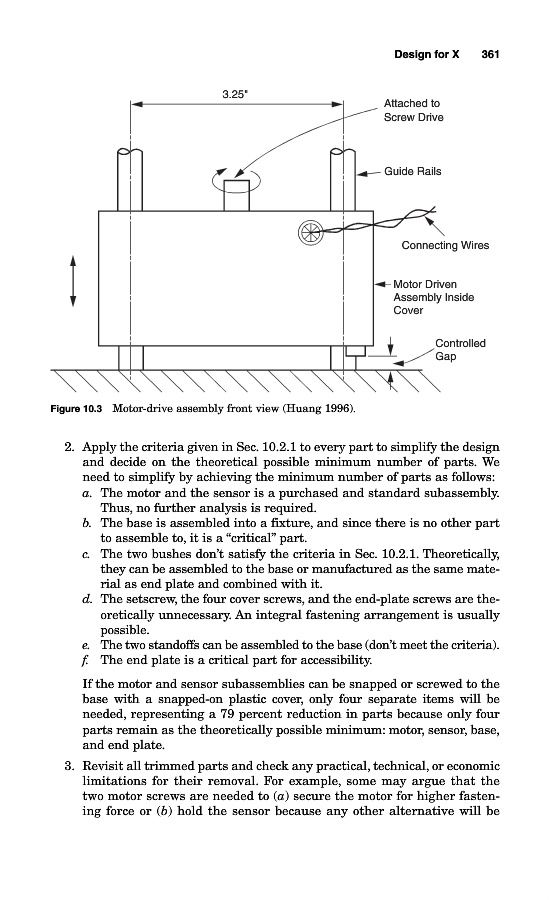 Design for X 361

3.25"

Attached to Screw Drive

Guide Rails

Connecting Wires

Motor Driven Assembly Inside Cover

Controlled Gap

Figure 10.3 Motor-drive assembly front view (Huang 1996).

2. Apply the criteria given in Sec. 10.2.1 to every part to simplify the design and decide on the theoretical possible minimum number of parts. We need to simplify by achieving the minimum number of parts as follows:

a. The motor and the sensor is a purchased and standard subassembly. Thus, no further analysis is required.

b. The base is assembled into a fixture, and since there is no other part to assemble to, it is a "critical" part.

c. The two bushes don't satisfy the criteria in Sec. 10.2.1. Theoretically, they can be assembled to the base or manufactured as the same material as end plate and combined with it.

d. The setscrew, the four cover screws, and the end-plate screws are theoretically unnecessary. An integral fastening arrangement is usually possible.

e. The two standoffs can be assembled to the base (don't meet the criteria).

f. The end plate is a critical part for accessibility.

If the motor and sensor subassemblies can be snapped or screwed to the base with a snapped-on plastic cover, only four separate items will be needed, representing a 79 percent reduction in parts because only four parts remain as the theoretically possible minimum: motor, sensor, base, and end plate.

3. Revisit all trimmed parts and check any practical, technical, or economic limitations for their removal. For example, some may argue that the two motor screws are needed to (a) secure the motor for higher fastening force or (b) hold the sensor because any other alternative will be