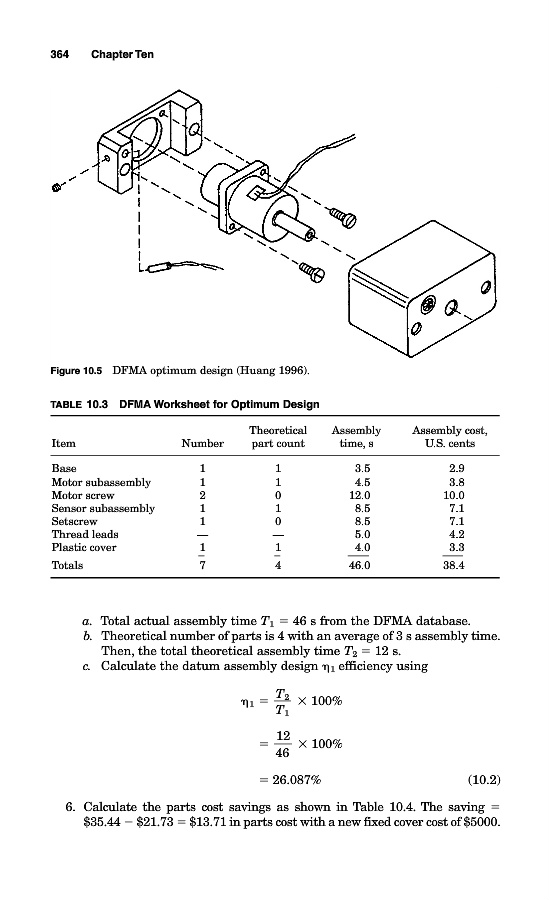 364 Chapter Ten

Figure 10.5 DFMA optimum design (Huang 1996).

TABLE 10.3 DFMA Worksheet for Optimum Design

| Item | Number | Theoretical part count | Assembly time, s | Assembly cost, U.S. cents |
|---|---|---|---|---|
| Base | 1 | 1 | 3.5 | 2.9 |
| Motor subassembly | 1 | 1 | 4.5 | 3.8 |
| Motor screw | 2 | 0 | 12.0 | 10.0 |
| Sensor subassembly | 1 | 1 | 8.5 | 7.1 |
| Setscrew | 1 | 0 | 8.5 | 7.1 |
| Thread leads | — | — | 5.0 | 4.2 |
| Plastic cover | 1 | 1 | 4.0 | 3.3 |
| Totals | 7 | 4 | 46.0 | 38.4 |

a. Total actual assembly time $T_1 = 46$ s from the DFMA database.
b. Theoretical number of parts is 4 with an average of 3 s assembly time. Then, the total theoretical assembly time $T_2 = 12$ s.
c. Calculate the datum assembly design $\eta_1$ efficiency using

$\eta_1 = \frac{T_2}{T_1} \times 100\%$

$= \frac{12}{46} \times 100\%$

$= 26.087\%$ (10.2)

6. Calculate the parts cost savings as shown in Table 10.4. The saving = \$35.44 − \$21.73 = \$13.71 in parts cost with a new fixed cover cost of \$5000.