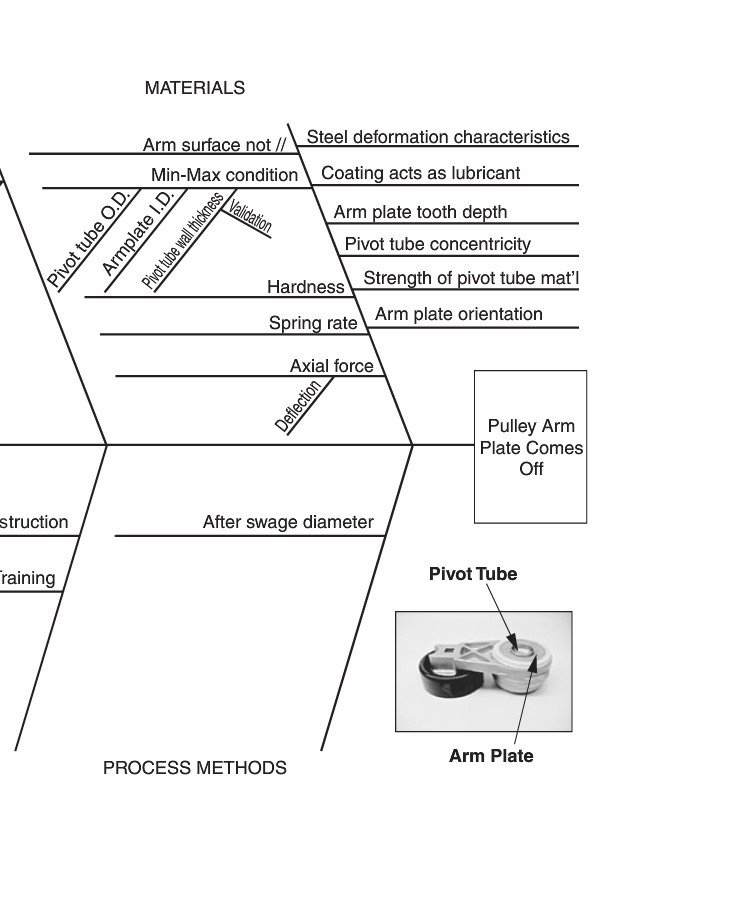 MATERIALS

Arm surface not //
Min-Max condition
Pivot tube O.D.
Armplate I.D.
Pivot tube wall thickness
Validation
Hardness
Spring rate
Axial force
Deflection

Steel deformation characteristics
Coating acts as lubricant
Arm plate tooth depth
Pivot tube concentricity
Strength of pivot tube mat'l
Arm plate orientation

Pulley Arm Plate Comes Off

struction
Training
After swage diameter

Pivot Tube
Arm Plate

PROCESS METHODS