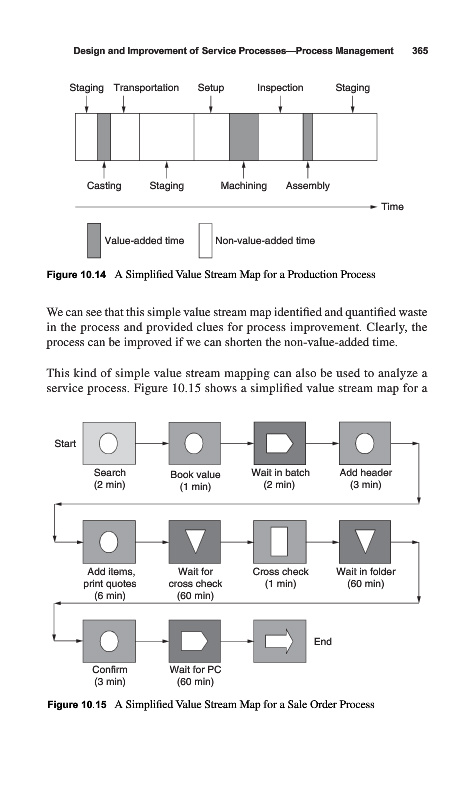 Design and Improvement of Service Processes—Process Management 365

Staging Transportation Setup Inspection Staging

Casting Staging Machining Assembly

Time

Value-added time

Non-value-added time

Figure 10.14 A Simplified Value Stream Map for a Production Process

We can see that this simple value stream map identified and quantified waste in the process and provided clues for process improvement. Clearly, the process can be improved if we can shorten the non-value-added time.

This kind of simple value stream mapping can also be used to analyze a service process. Figure 10.15 shows a simplified value stream map for a

Start

Search (2 min)

Book value (1 min)

Wait in batch (2 min)

Add header (3 min)

Add items, print quotes (6 min)

Wait for cross check (60 min)

Cross check (1 min)

Wait in folder (60 min)

Confirm (3 min)

Wait for PC (60 min)

End

Figure 10.15 A Simplified Value Stream Map for a Sale Order Process