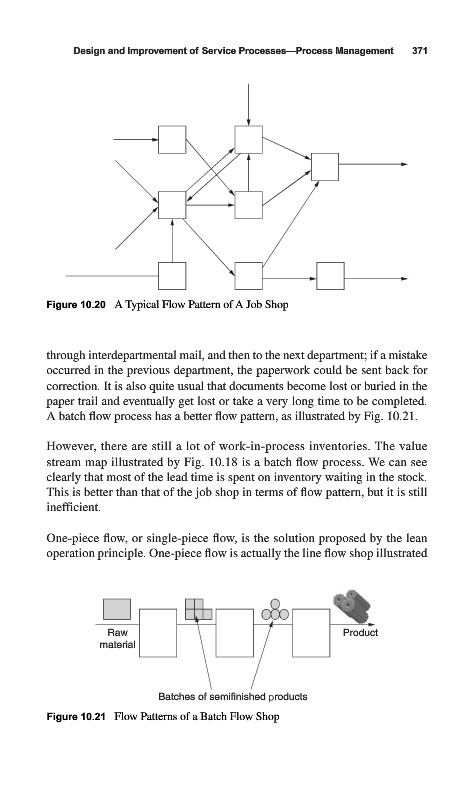 Design and Improvement of Service Processes—Process Management 371

Figure 10.20 A Typical Flow Pattern of A Job Shop

through interdepartmental mail, and then to the next department; if a mistake occurred in the previous department, the paperwork could be sent back for correction. It is also quite usual that documents become lost or buried in the paper trail and eventually get lost or take a very long time to be completed. A batch flow process has a better flow pattern, as illustrated by Fig. 10.21.

However, there are still a lot of work-in-process inventories. The value stream map illustrated by Fig. 10.18 is a batch flow process. We can see clearly that most of the lead time is spent on inventory waiting in the stock. This is better than that of the job shop in terms of flow pattern, but it is still inefficient.

One-piece flow, or single-piece flow, is the solution proposed by the lean operation principle. One-piece flow is actually the line flow shop illustrated

Raw material

Product

Batches of semifinished products

Figure 10.21 Flow Patterns of a Batch Flow Shop