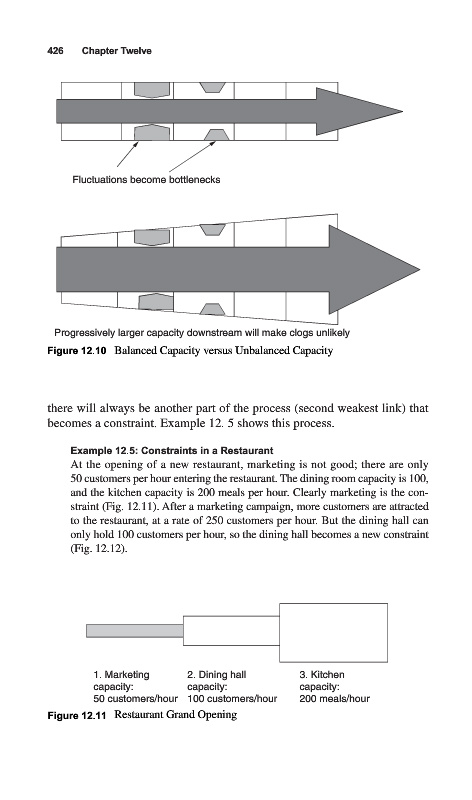 426 Chapter Twelve

Fluctuations become bottlenecks

Progressively larger capacity downstream will make clogs unlikely

Figure 12.10 Balanced Capacity versus Unbalanced Capacity

there will always be another part of the process (second weakest link) that becomes a constraint. Example 12. 5 shows this process.

Example 12.5: Constraints in a Restaurant

At the opening of a new restaurant, marketing is not good; there are only 50 customers per hour entering the restaurant. The dining room capacity is 100, and the kitchen capacity is 200 meals per hour. Clearly marketing is the constraint (Fig. 12.11). After a marketing campaign, more customers are attracted to the restaurant, at a rate of 250 customers per hour. But the dining hall can only hold 100 customers per hour, so the dining hall becomes a new constraint (Fig. 12.12).

1. Marketing capacity: 50 customers/hour

2. Dining hall capacity: 100 customers/hour

3. Kitchen capacity: 200 meals/hour

Figure 12.11 Restaurant Grand Opening